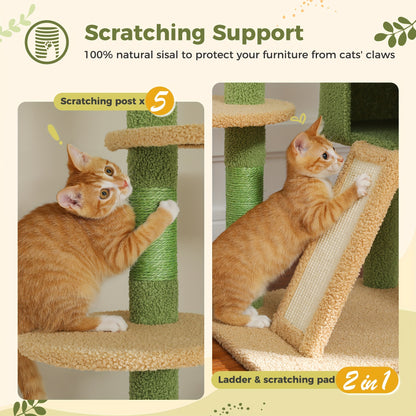 Scratching Support
100% natural sisal to protect your furniture from cats' claws

Scratching post x 5

Ladder & scratching pad 2 in 1