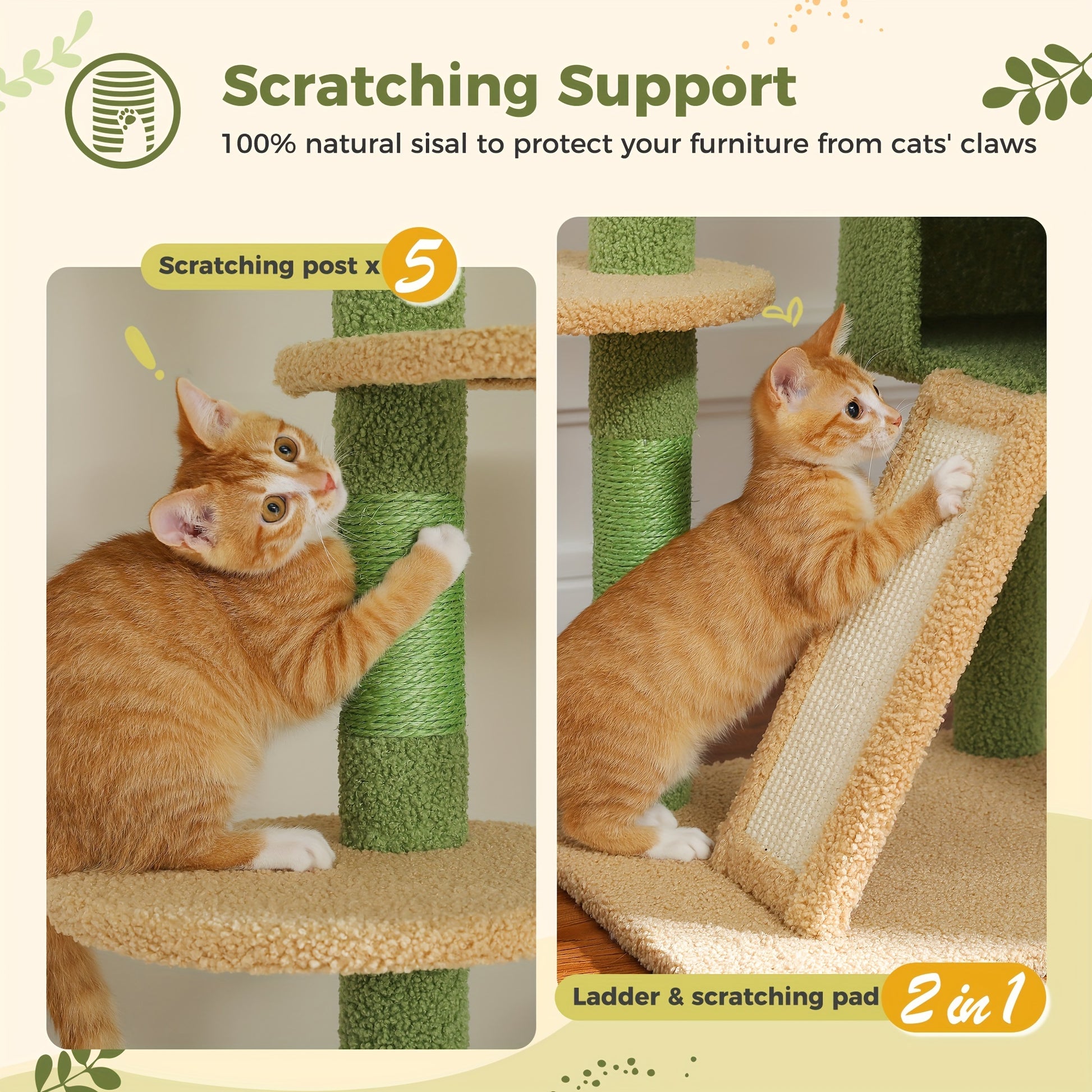 Scratching Support

100% natural sisal to protect your furniture from cats' claws

Scratching post x 5

Ladder & scratching pad 2 in 1