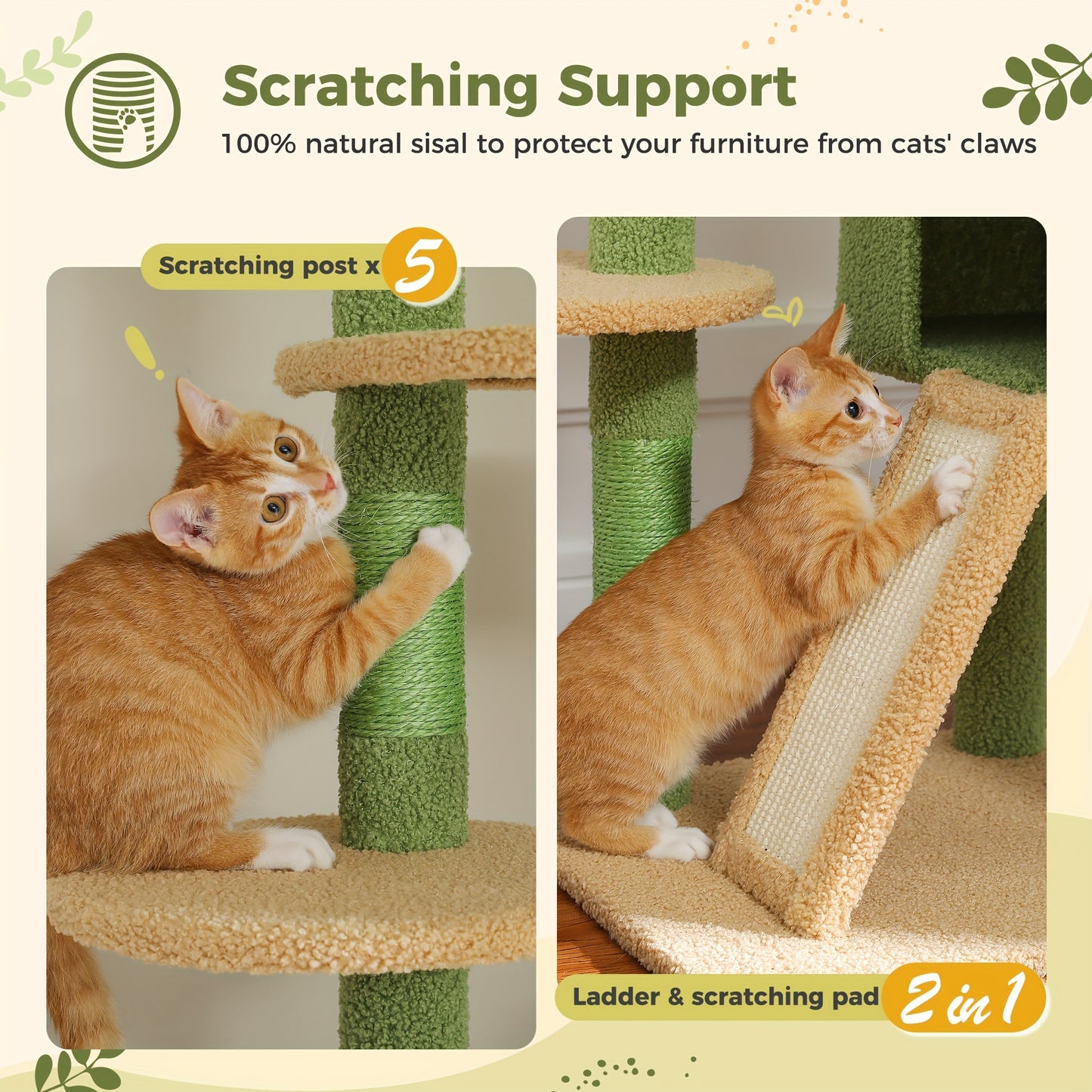 Scratching Support

100% natural sisal to protect your furniture from cats' claws

Scratching post x 5

Ladder & scratching pad 2 in 1