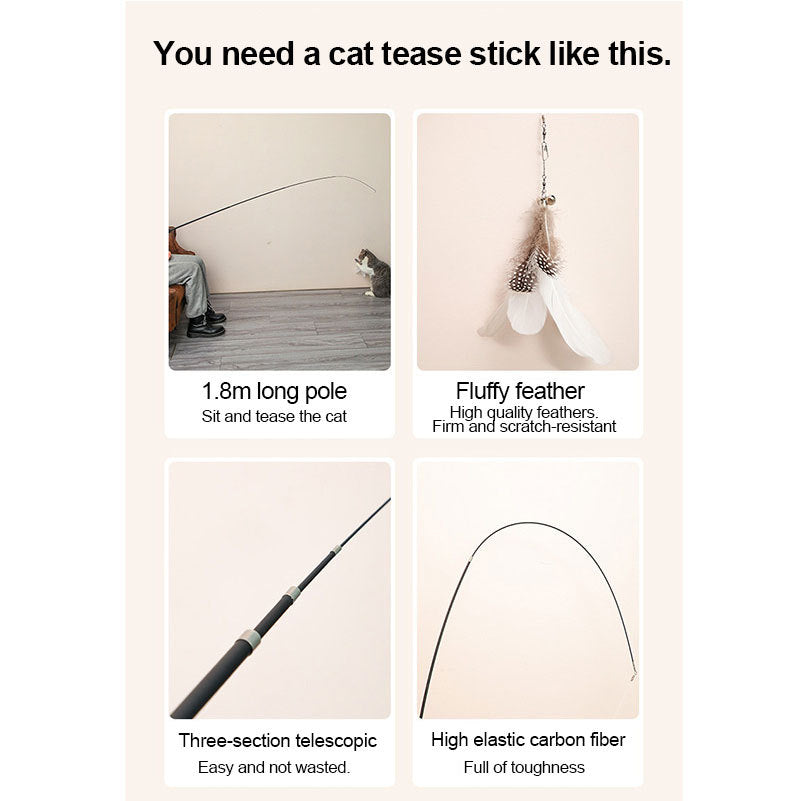 You need a cat tease stick like this.

1.8m long pole
Sit and tease the cat

Fluffy feather
High quality feathers.
Firm and scratch-resistant

Three-section telescopic
Easy and not wasted.

High elastic carbon fiber
Full of toughness