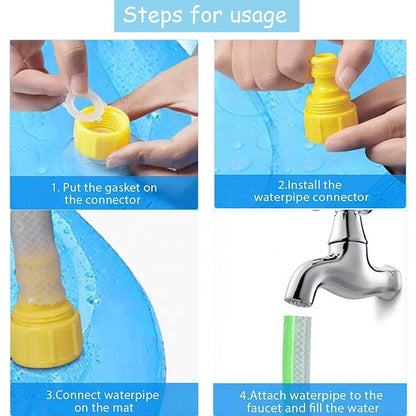 Steps for usage

1. Put the gasket on the connector

2.Install the waterpipe connector

3.Connect waterpipe on the mat

4.Attach waterpipe to the faucet and fill the water